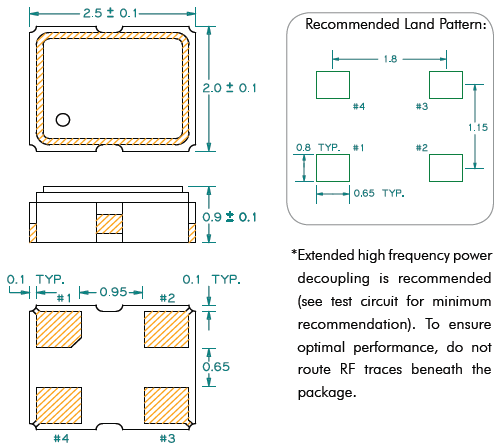 2.5 ± 0.1

2.0 ± 0.1

0.9 ± 0.1

0.1 TYP.

#1

0.95

#2

0.1 TYP.

0.65

#4

#3

Recommended Land Pattern:

1.8

#4

#3

1.15

0.8 TYP.

#1

#2

0.65 TYP.

*Extended high frequency power decoupling is recommended (see test circuit for minimum recommendation). To ensure optimal performance, do not route RF traces beneath the package.